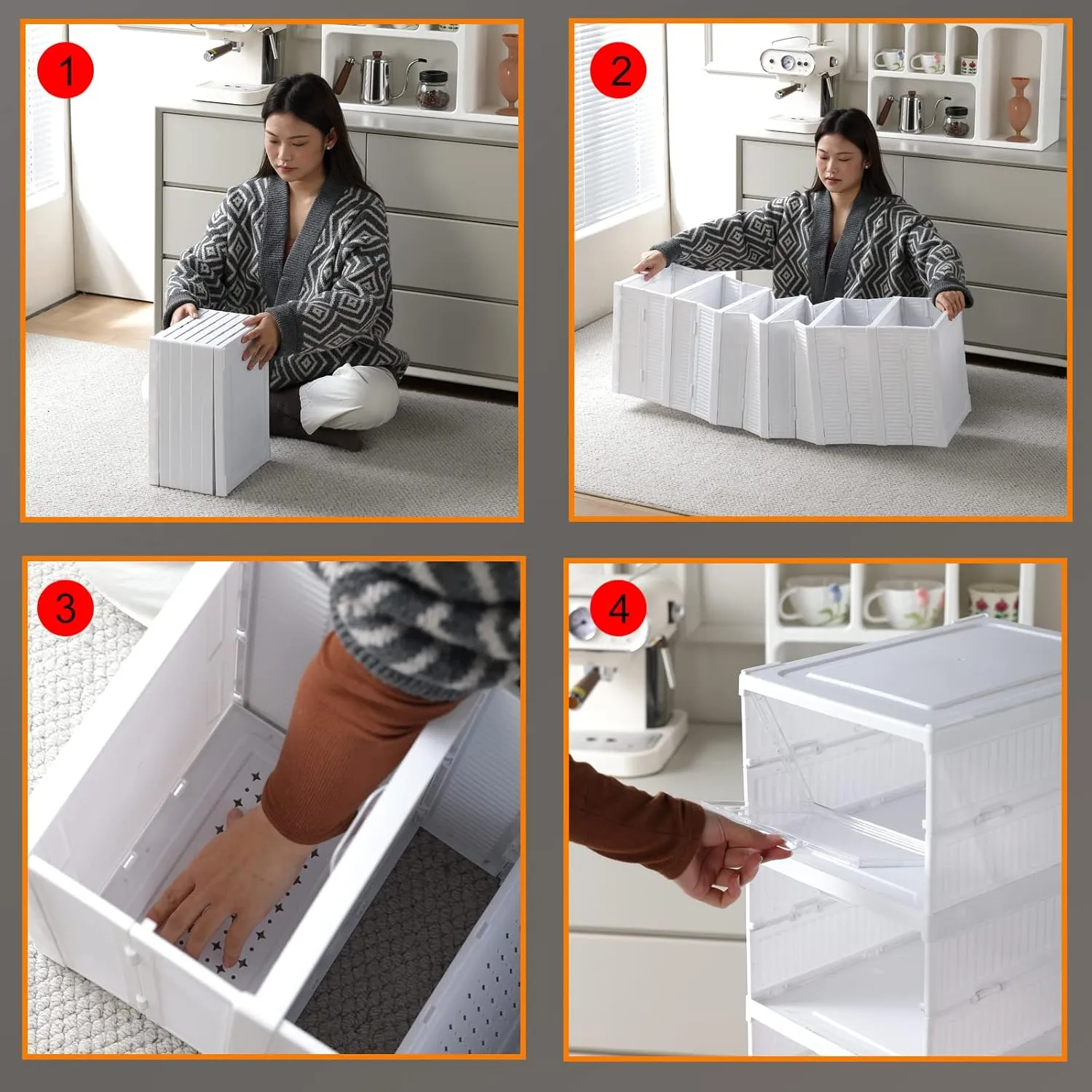 1

2

3

4